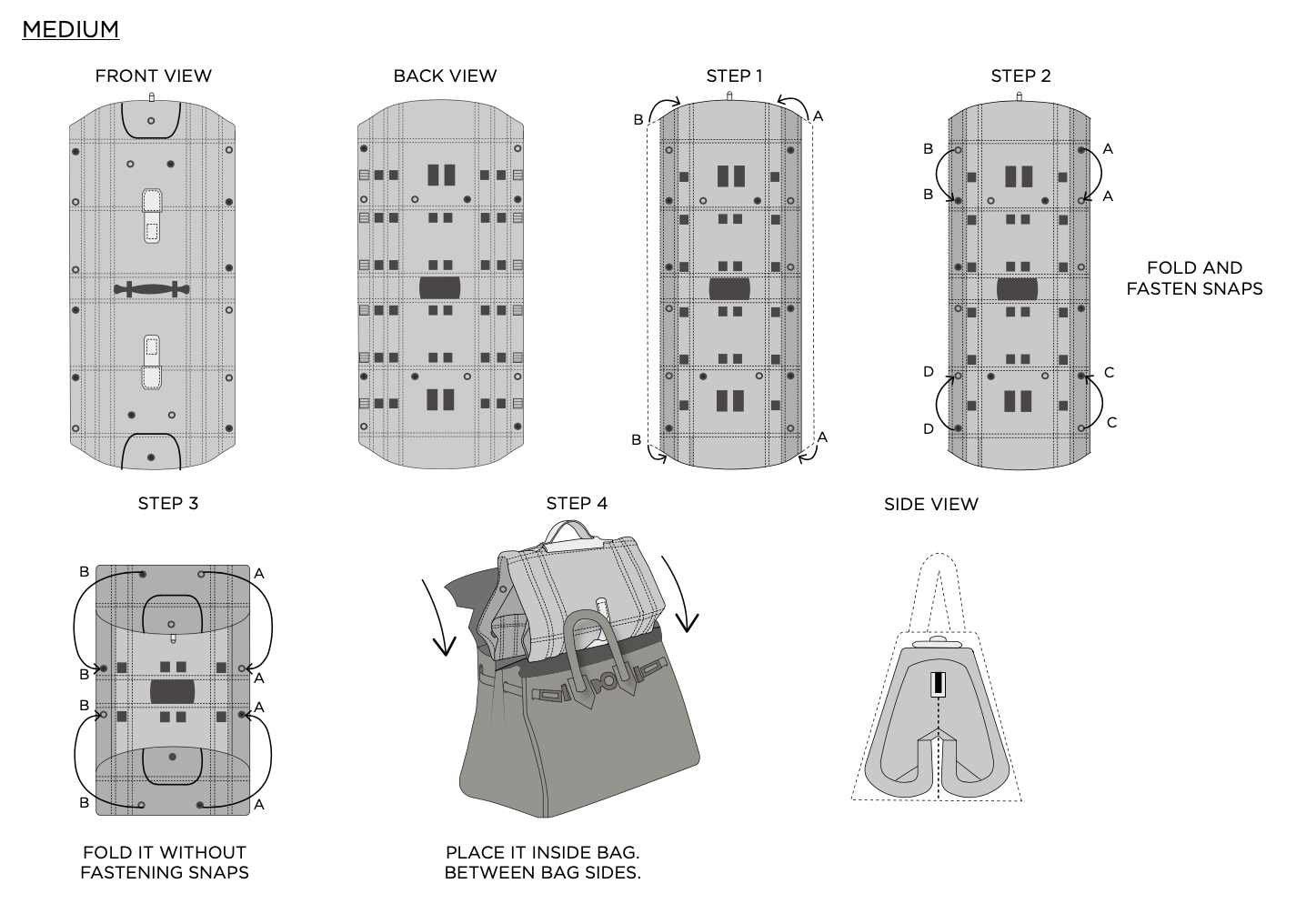 MEDIUM

FRONT VIEW

BACK VIEW

STEP 1

B A

B A

STEP 2

B A

B A

D C

D C

FOLD AND FASTEN SNAPS

STEP 3

B A

B A

B A

B A

FOLD IT WITHOUT FASTENING SNAPS

STEP 4

PLACE IT INSIDE BAG. BETWEEN BAG SIDES.

SIDE VIEW